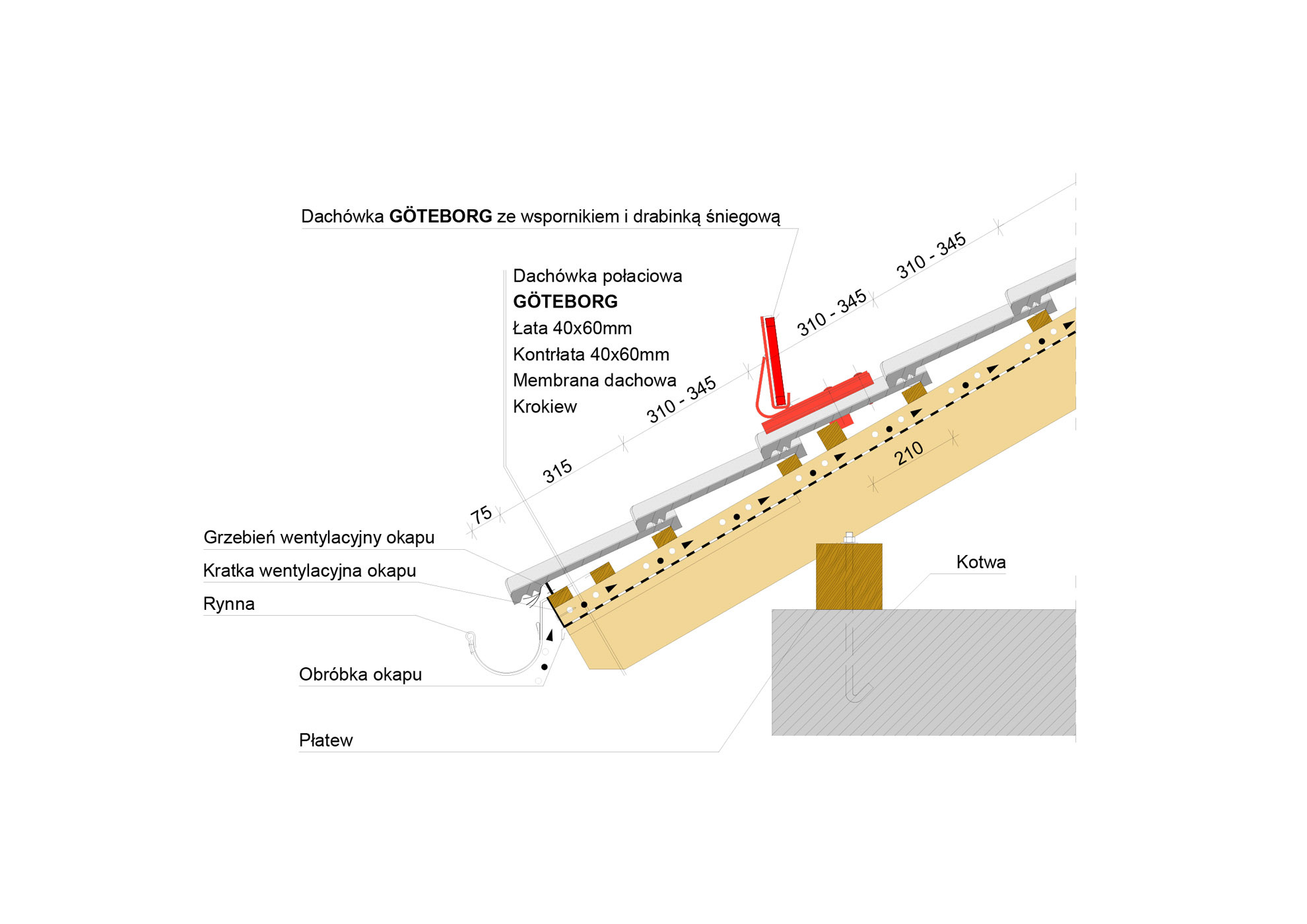 Dachówka GÖTEBORG ze wspornikiem i drabinką śniegową

Dachówka połaciowa
GÖTEBORG
Łata 40x60mm
Kontrłata 40x60mm
Membrana dachowa
Krokiew

310 - 345
310 - 345
310 - 345
315
75
210

Grzebień wentylacyjny okapu
Kratka wentylacyjna okapu
Rynna
Obróbka okapu
Płatew
Kotwa