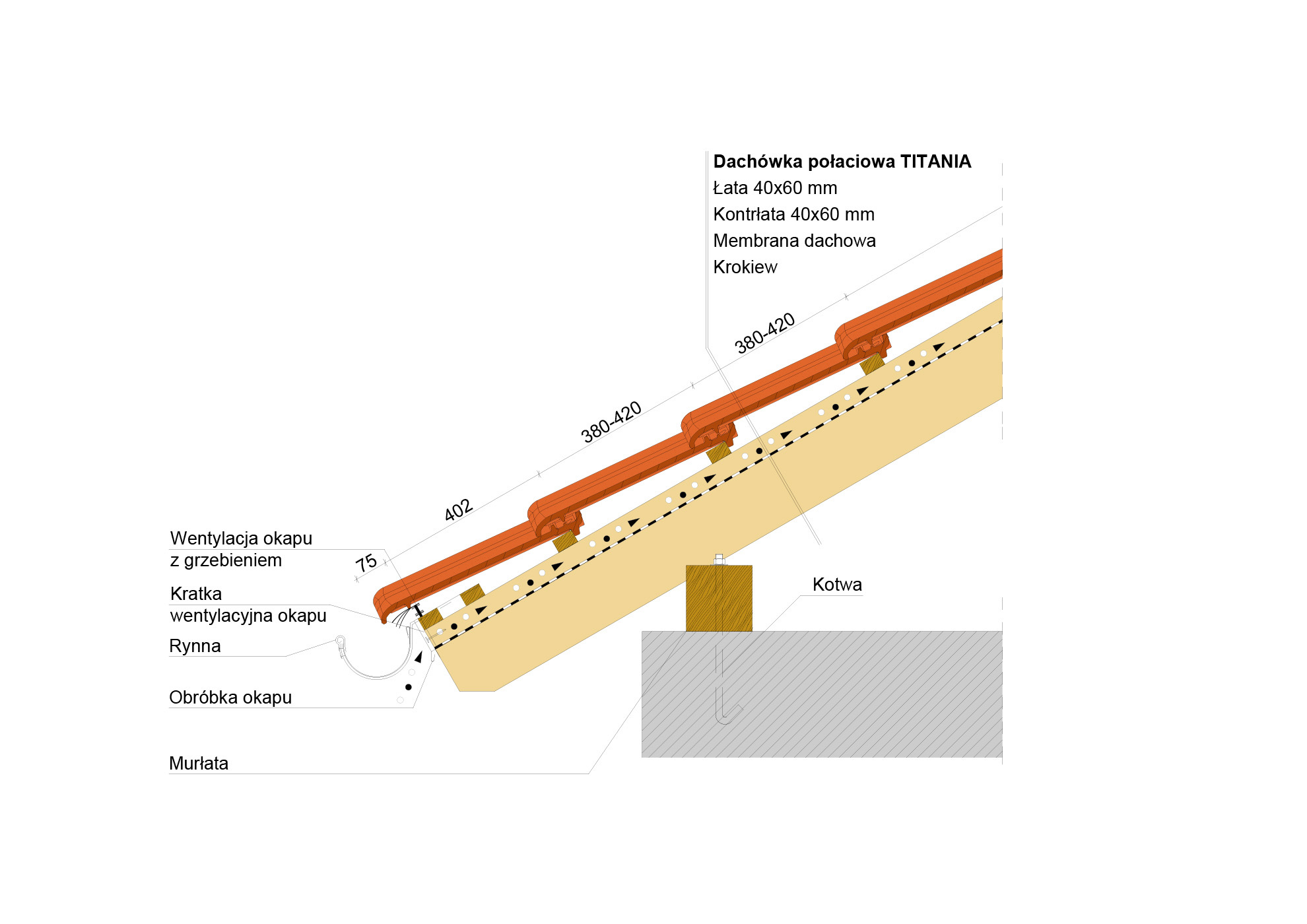 Dachówka połaciowa TITANIA
Łata 40x60 mm
Kontrłata 40x60 mm
Membrana dachowa
Krokiew

380-420

380-420

402

75

Wentylacja okapu
z grzebieniem

Kratka
wentylacyjna okapu

Rynna

Obróbka okapu

Murłata

Kotwa