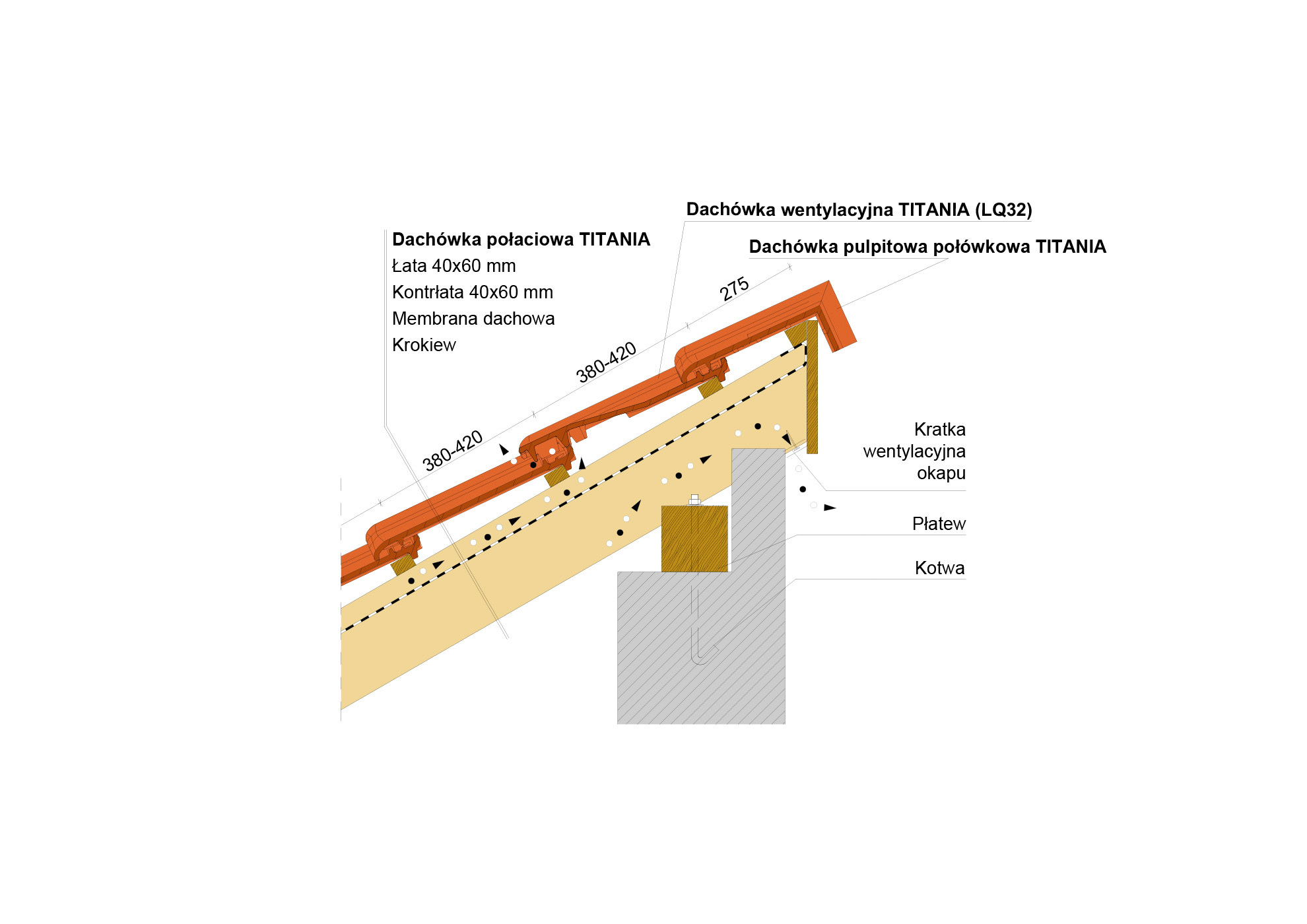 Dachówka wentylacyjna TITANIA (LQ32)

Dachówka połaciowa TITANIA
Łata 40x60 mm
Kontrłata 40x60 mm
Membrana dachowa
Krokiew

Dachówka pulpitowa połówkowa TITANIA

275

380-420

380-420

Kratka wentylacyjna okapu

Płatew

Kotwa